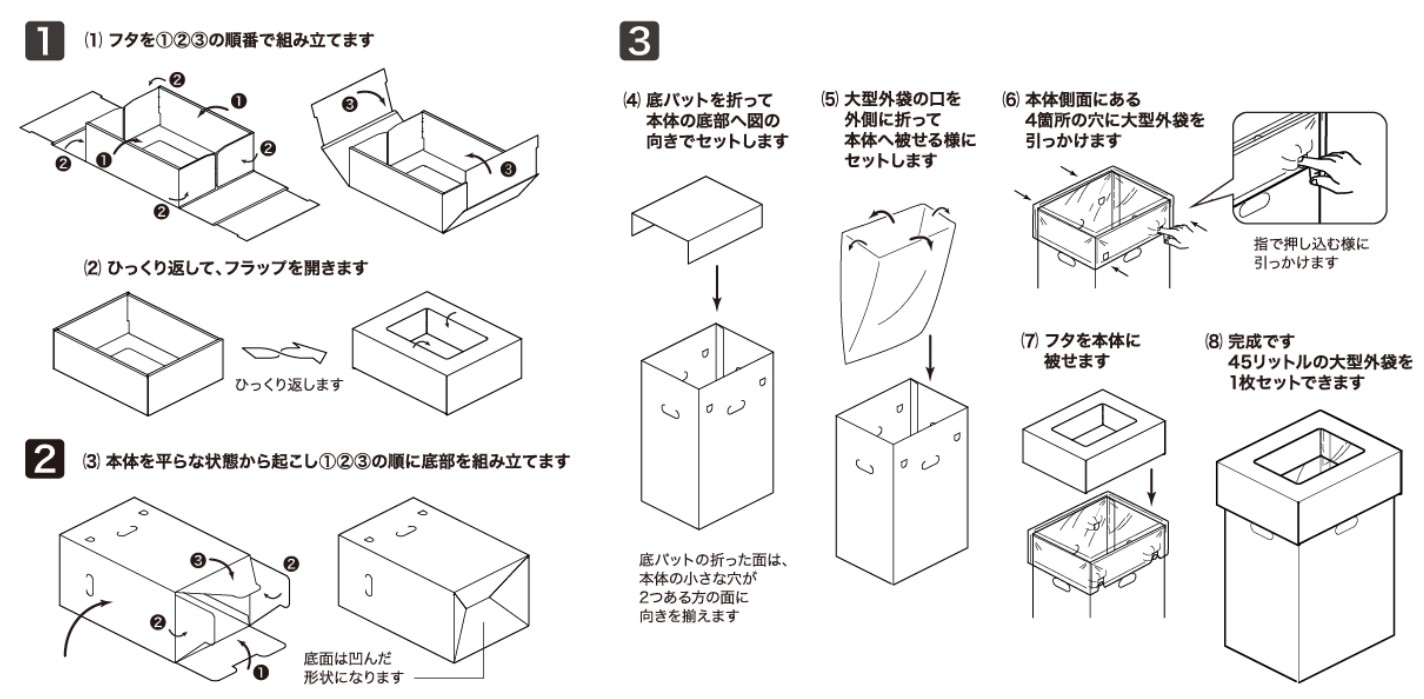 1

(1) フタを①②③の順番で組み立てます

❷ ❶ ❷ ❶ ❷ ❷ ❸ ❸

(2) ひっくり返して、フラップを開きます

ひっくり返します

2

(3) 本体を平らな状態から起こし①②③の順に底部を組み立てます

❸ ❷ ❷ ❶

底面は凹んだ形状になります

3

(4) 底パットを折って本体の底部へ図の向きでセットします

底パットの折った面は、本体の小さな穴が2つある方の面に向きを揃えます

(5) 大型外袋の口を外側に折って本体へ被せる様にセットします

(6) 本体側面にある4箇所の穴に大型外袋を引っかけます

指で押し込む様に引っかけます

(7) フタを本体に被せます

(8) 完成です
45リットルの大型外袋を1枚セットできます